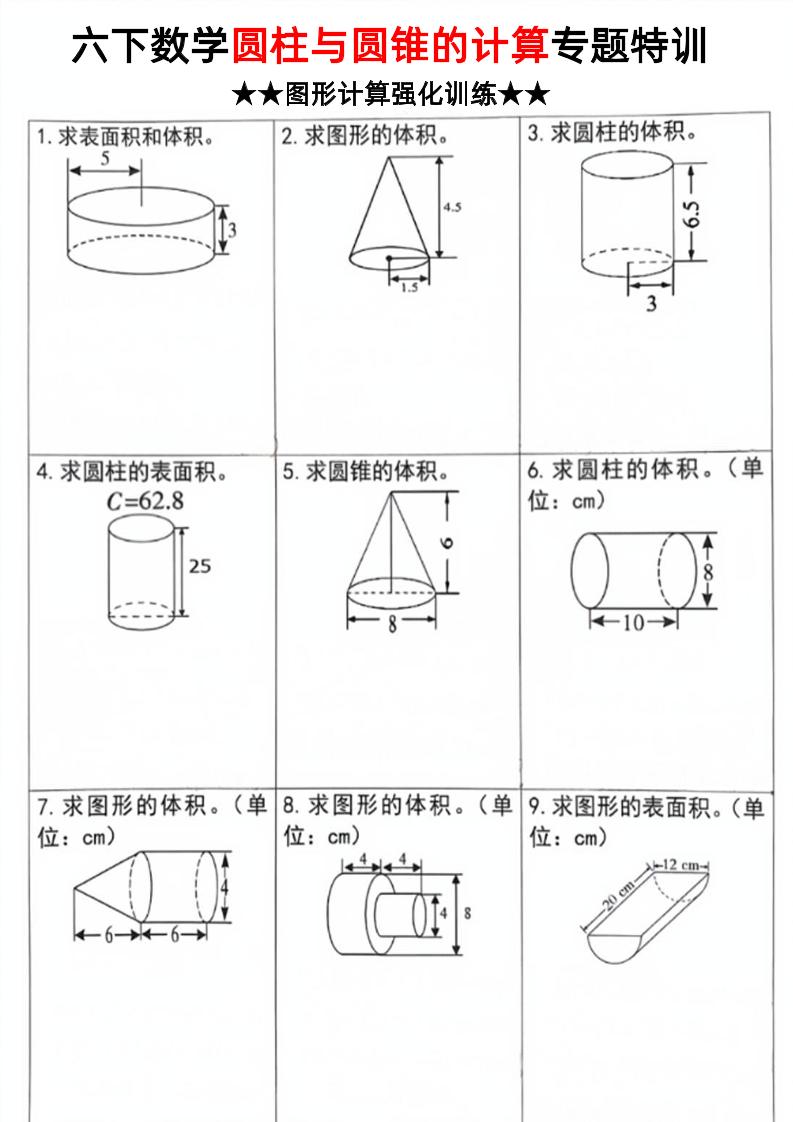 六下数学圆柱与圆锥的计算专题特训

★★图形计算强化训练★★

| 1. 求表面积和体积。 5 3 | 2. 求图形的体积。 4.5 1.5 | 3. 求圆柱的体积。 6.5 3 |
|---|---|---|
| 4. 求圆柱的表面积。 $C=62.8$ 25 | 5. 求圆锥的体积。 6 8 | 6. 求圆柱的体积。（单位：cm） 8 10 |
| 7. 求图形的体积。（单位：cm） 4 6 6 | 8. 求图形的体积。（单位：cm） 4 4 4 8 | 9. 求图形的表面积。（单位：cm） 12 cm 20 cm |